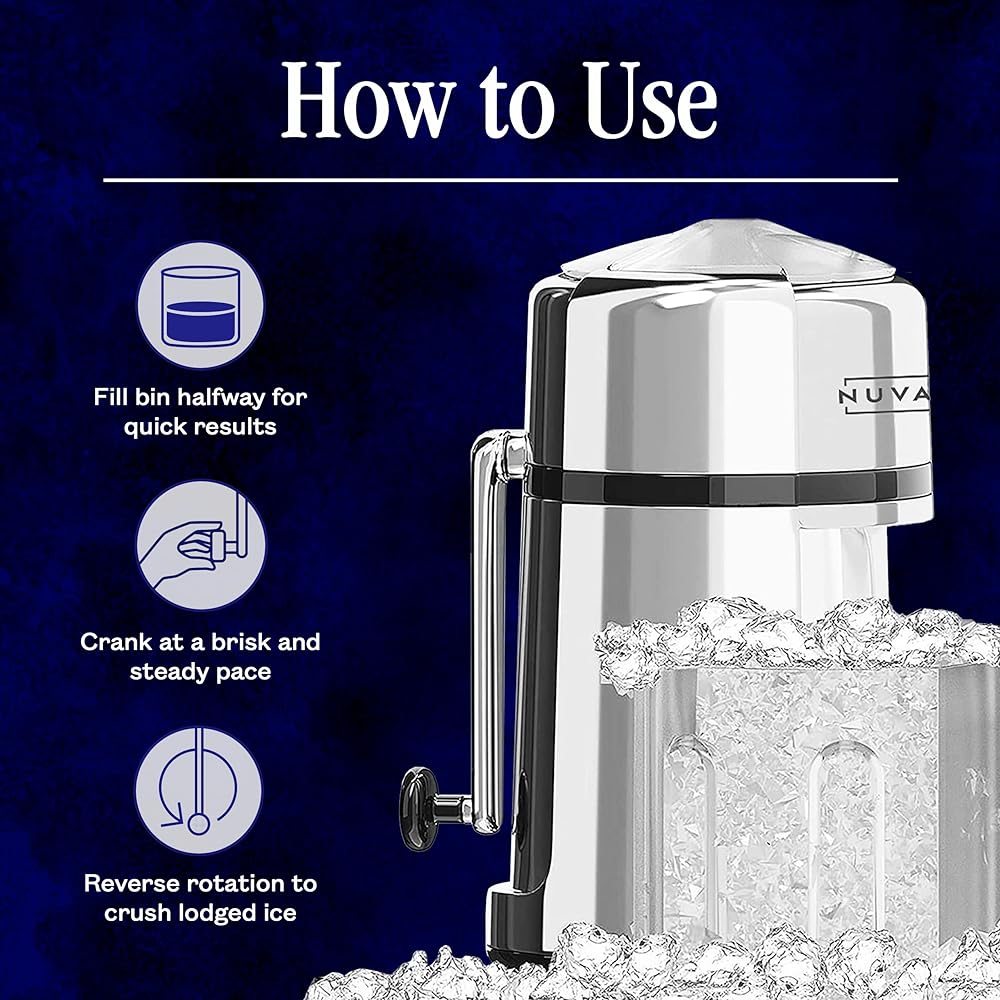 How to Use

Fill bin halfway for quick results

Crank at a brisk and steady pace

Reverse rotation to crush lodged ice

NUVA