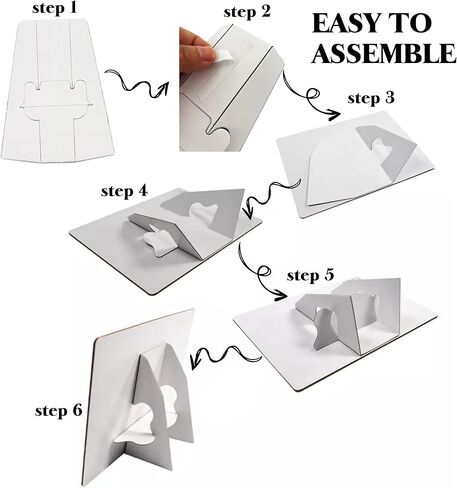 step 1

step 2

EASY TO ASSEMBLE

step 3

step 4

step 5

step 6