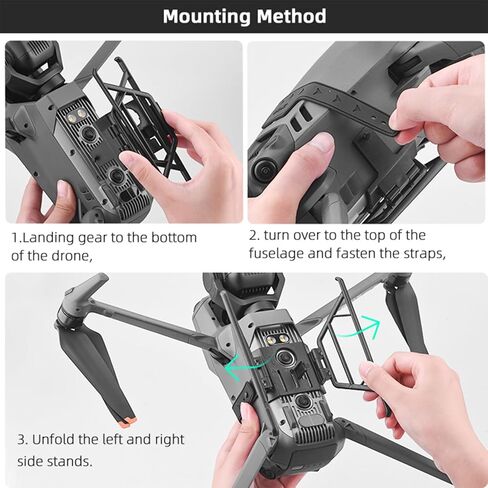 Mounting Method

1.Landing gear to the bottom of the drone,

2. turn over to the top of the fuselage and fasten the straps,

3. Unfold the left and right side stands.