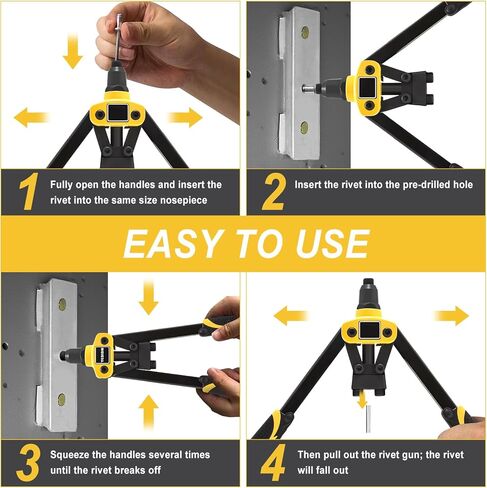 1 Fully open the handles and insert the rivet into the same size nosepiece

2 Insert the rivet into the pre-drilled hole

EASY TO USE

3 Squeeze the handles several times until the rivet breaks off

4 Then pull out the rivet gun; the rivet will fall out