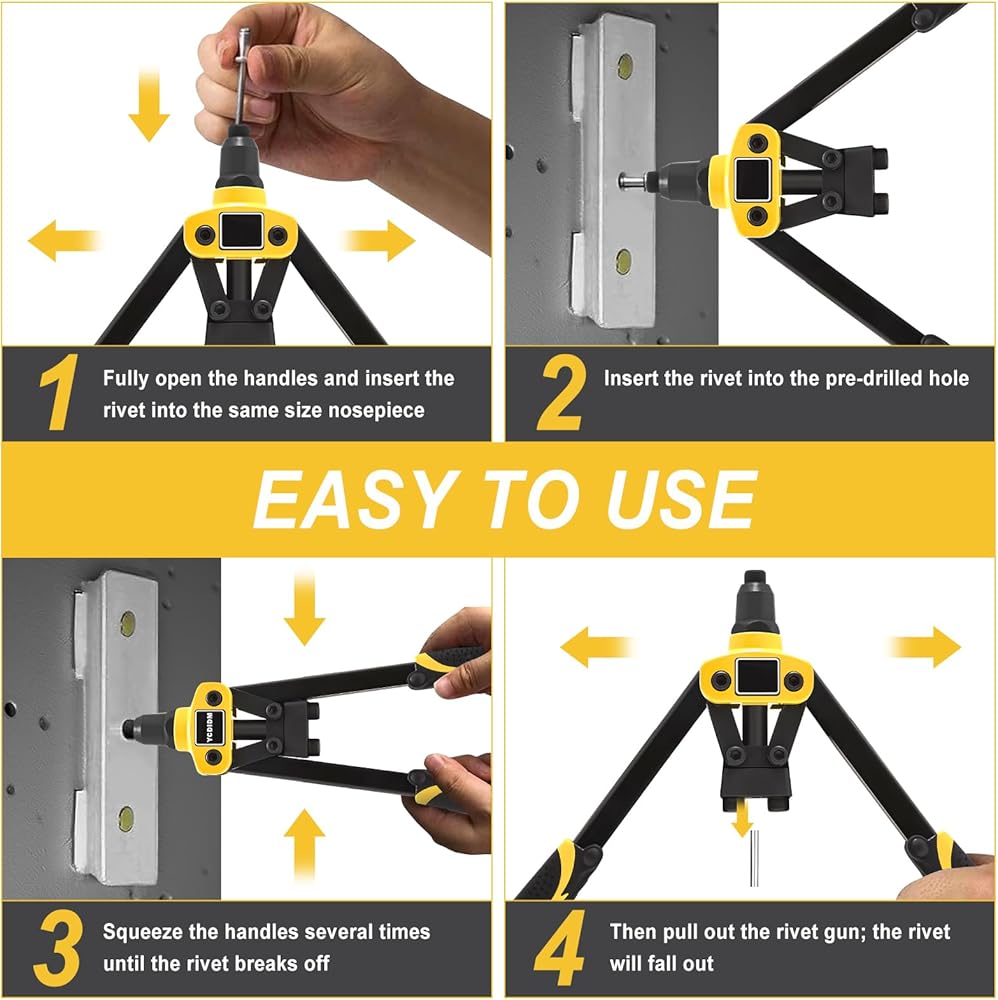 1 Fully open the handles and insert the rivet into the same size nosepiece

2 Insert the rivet into the pre-drilled hole

EASY TO USE

YCDIDM

3 Squeeze the handles several times until the rivet breaks off

4 Then pull out the rivet gun; the rivet will fall out