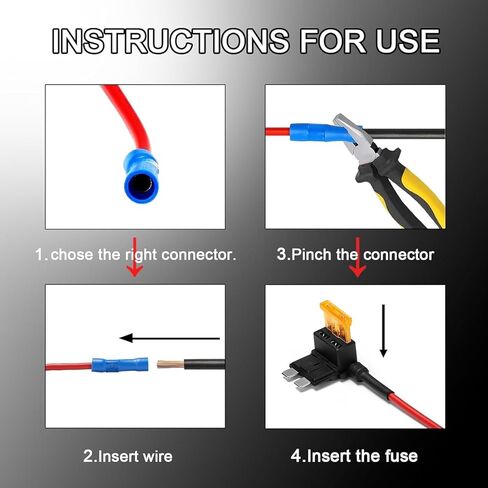 INSTRUCTIONS FOR USE

1. chose the right connector.

3.Pinch the connector

2.Insert wire

4.Insert the fuse