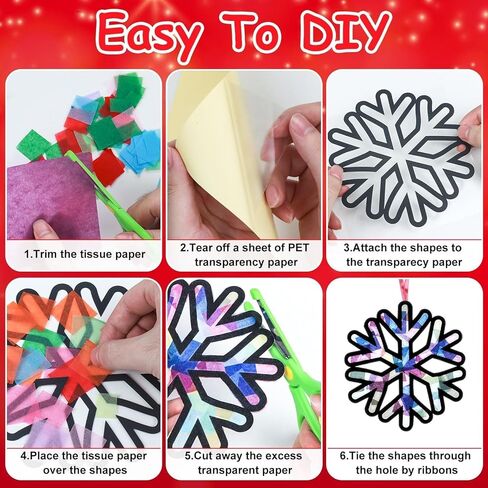 Easy To DIY

1.Trim the tissue paper

2.Tear off a sheet of PET transparency paper

3.Attach the shapes to the transparecy paper

4.Place the tissue paper over the shapes

5.Cut away the excess transparent paper

6.Tie the shapes through the hole by ribbons