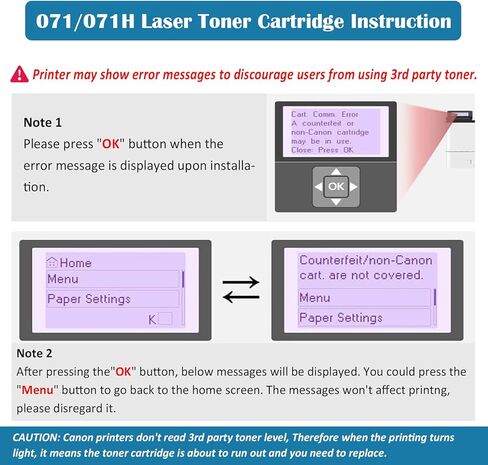 071/071H Laser Toner Cartridge Instruction

Printer may show error messages to discourage users from using 3rd party toner.

Note 1
Please press "OK" button when the error message is displayed upon installation.

Cart. Comm. Error
A counterfeit or non-Canon cartridge may be in use.
Close: Press OK

OK

Home
Menu
Paper Settings
K

Counterfeit/non-Canon cart. are not covered.
Menu
Paper Settings

Note 2
After pressing the"OK" button, below messages will be displayed. You could press the "Menu" button to go back to the home screen. The messages won't affect printng, please disregard it.

CAUTION: Canon printers don't read 3rd party toner level, Therefore when the printing turns light, it means the toner cartridge is about to run out and you need to replace.