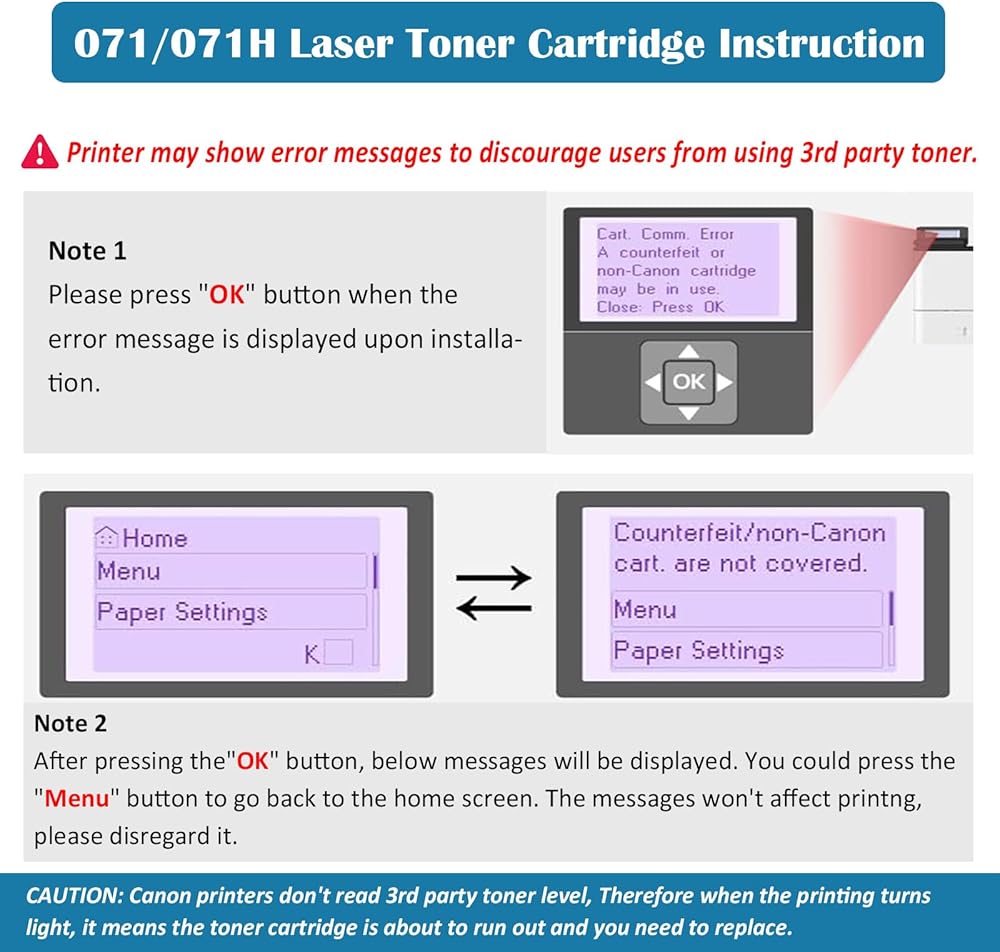 071/071H Laser Toner Cartridge Instruction

Printer may show error messages to discourage users from using 3rd party toner.

Note 1
Please press "OK" button when the error message is displayed upon installation.

Cart. Comm. Error
A counterfeit or non-Canon cartridge may be in use.
Close: Press OK

OK

Home
Menu
Paper Settings
K

Counterfeit/non-Canon cart. are not covered.
Menu
Paper Settings

Note 2
After pressing the"OK" button, below messages will be displayed. You could press the "Menu" button to go back to the home screen. The messages won't affect printng, please disregard it.

CAUTION: Canon printers don't read 3rd party toner level, Therefore when the printing turns light, it means the toner cartridge is about to run out and you need to replace.