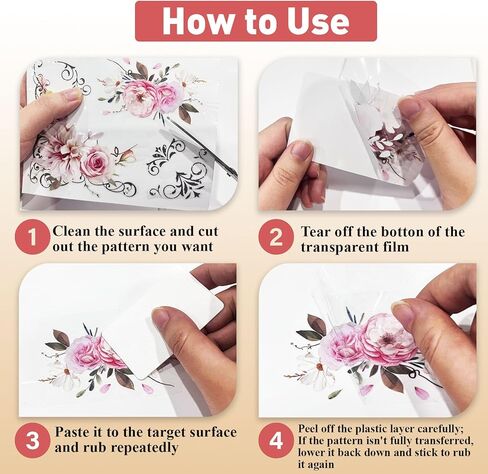 How to Use

1 Clean the surface and cut out the pattern you want

2 Tear off the botton of the transparent film

3 Paste it to the target surface and rub repeatedly

4 Peel off the plastic layer carefully; If the pattern isn't fully transferred, lower it back down and stick to rub it again