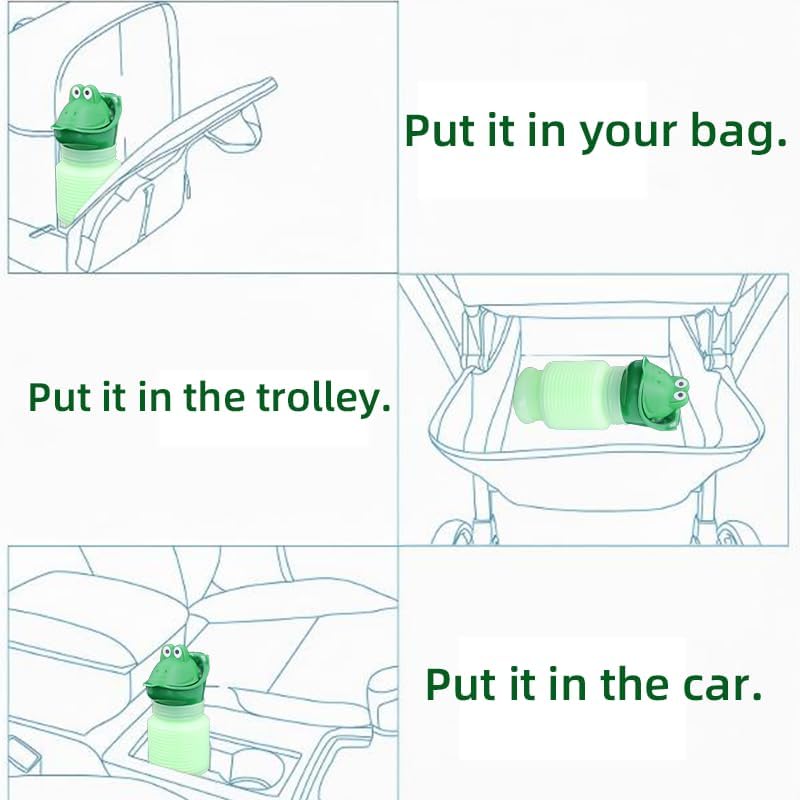 Put it in your bag.

Put it in the trolley.

Put it in the car.