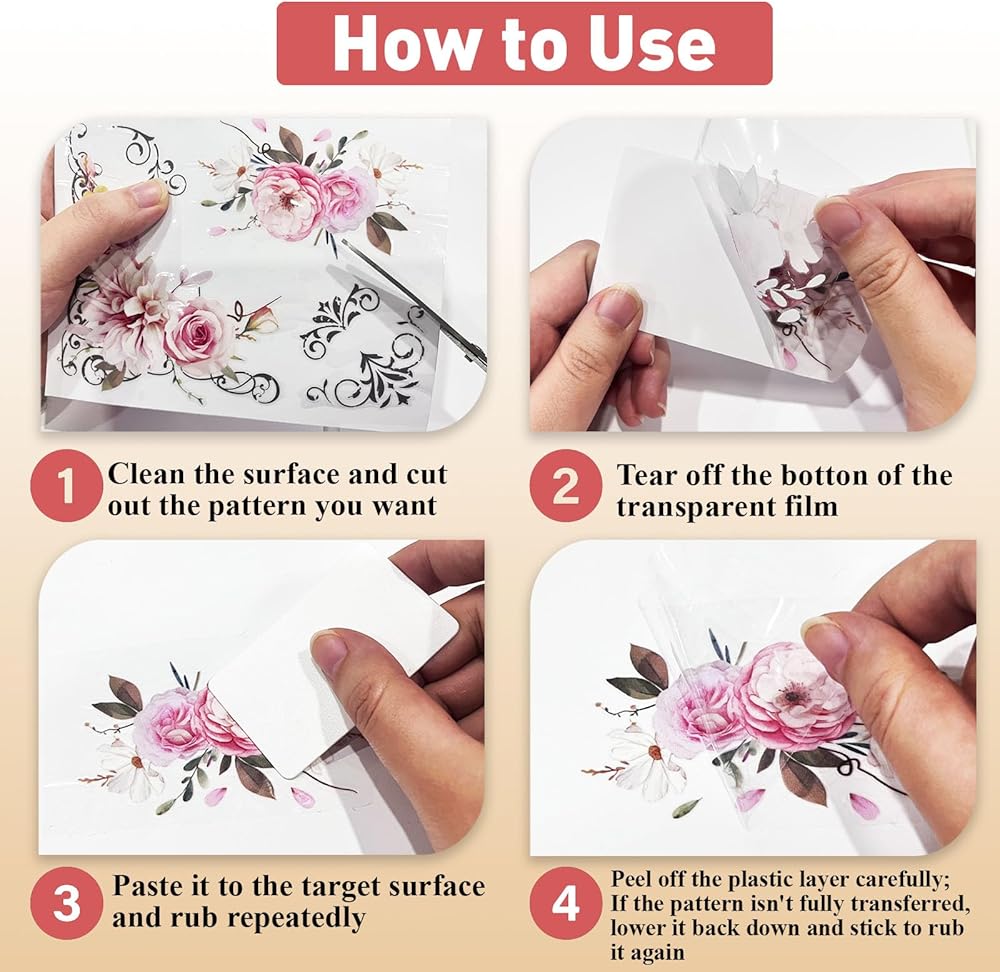 How to Use

1 Clean the surface and cut out the pattern you want

2 Tear off the botton of the transparent film

3 Paste it to the target surface and rub repeatedly

4 Peel off the plastic layer carefully; If the pattern isn't fully transferred, lower it back down and stick to rub it again