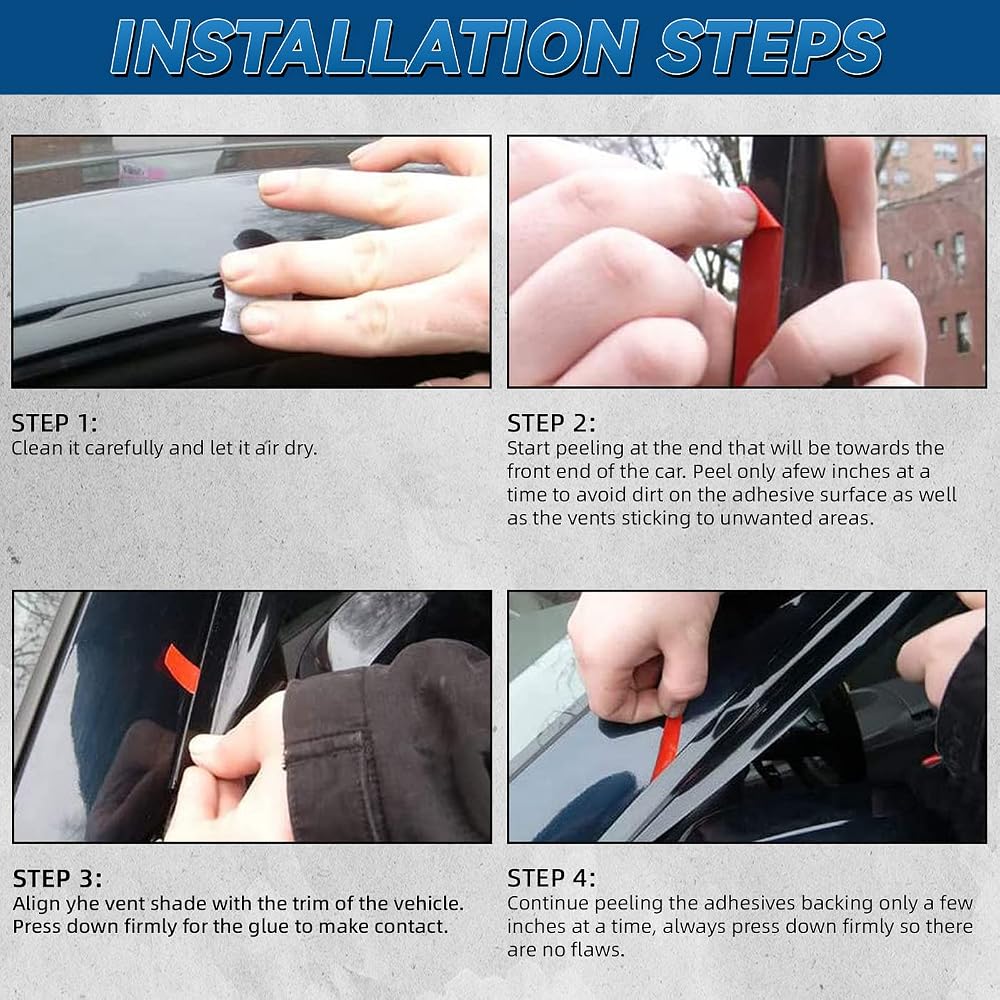 INSTALLATION STEPS

STEP 1:
Clean it carefully and let it air dry.

STEP 2:
Start peeling at the end that will be towards the front end of the car. Peel only afew inches at a time to avoid dirt on the adhesive surface as well as the vents sticking to unwanted areas.

STEP 3:
Align yhe vent shade with the trim of the vehicle. Press down firmly for the glue to make contact.

STEP 4:
Continue peeling the adhesives backing only a few inches at a time, always press down firmly so there are no flaws.