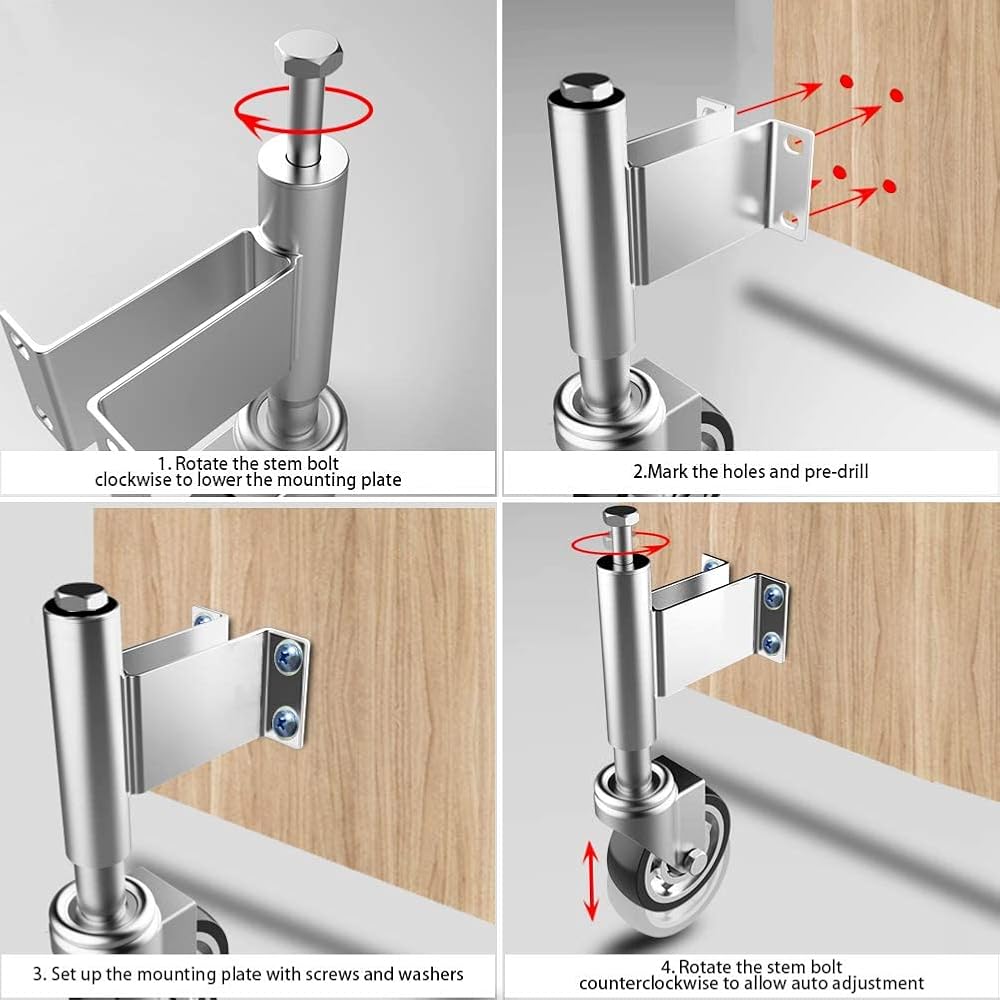 1. Rotate the stem bolt clockwise to lower the mounting plate

2.Mark the holes and pre-drill

3. Set up the mounting plate with screws and washers

4. Rotate the stem bolt counterclockwise to allow auto adjustment