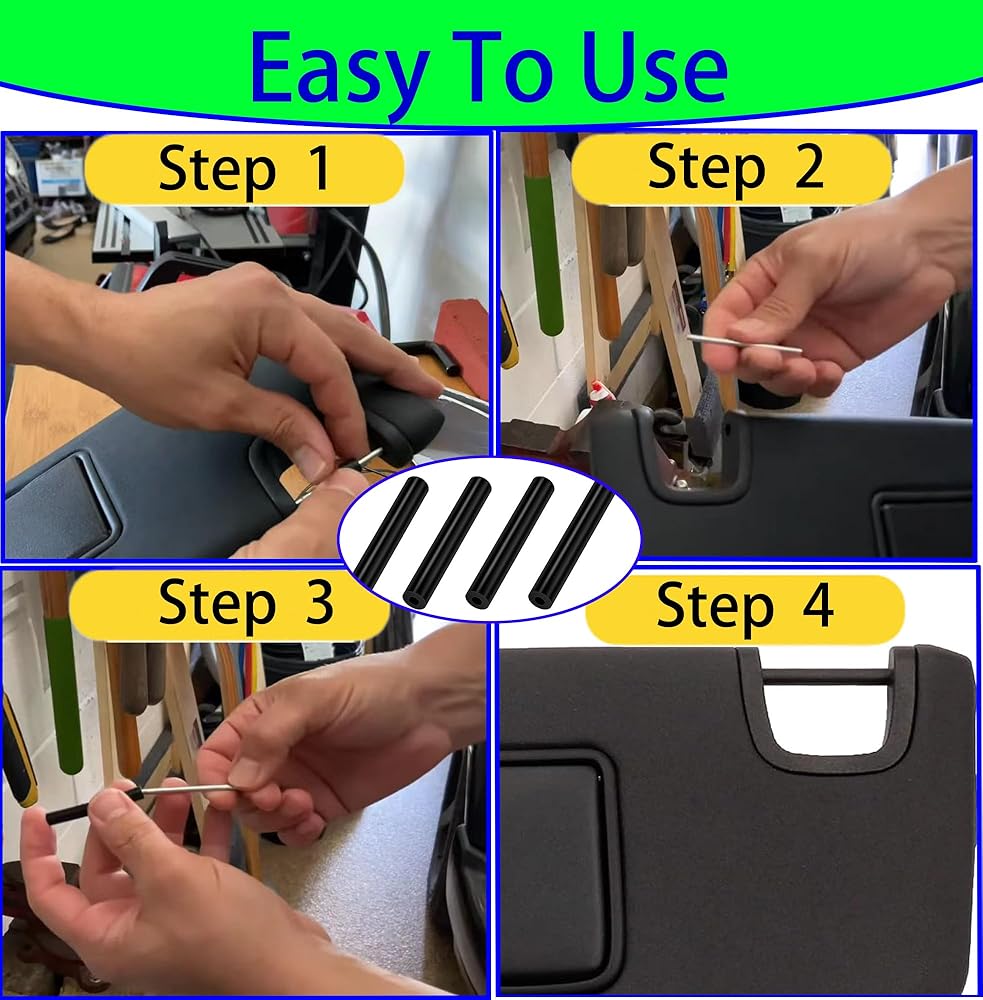 Easy To Use

Step 1

Step 2

Step 3

Step 4