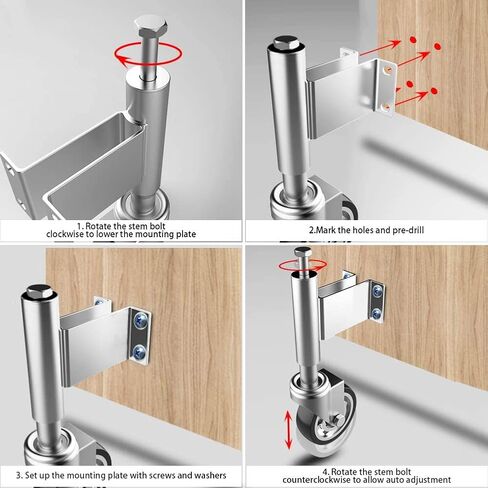 1. Rotate the stem bolt clockwise to lower the mounting plate

2.Mark the holes and pre-drill

3. Set up the mounting plate with screws and washers

4. Rotate the stem bolt counterclockwise to allow auto adjustment