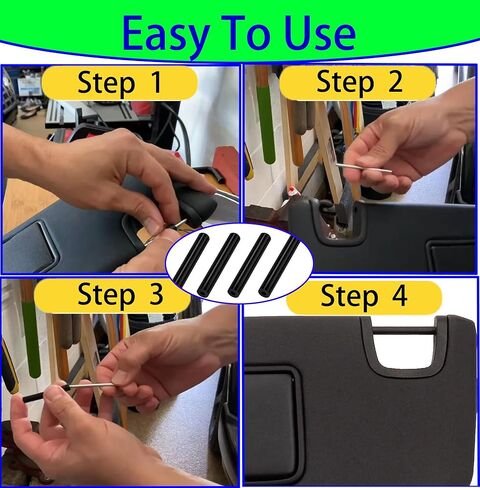 Easy To Use

Step 1

Step 2

Step 3

Step 4