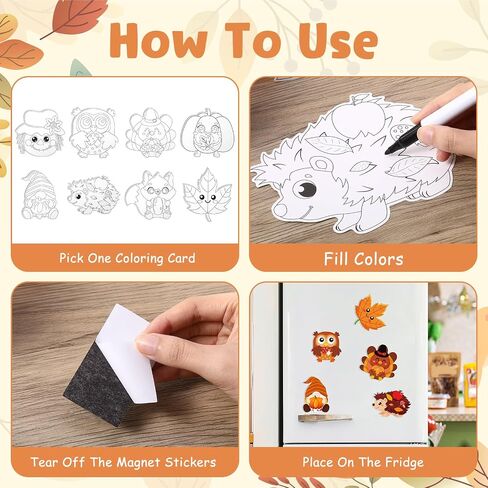 How To Use

Pick One Coloring Card

Fill Colors

Tear Off The Magnet Stickers

Place On The Fridge