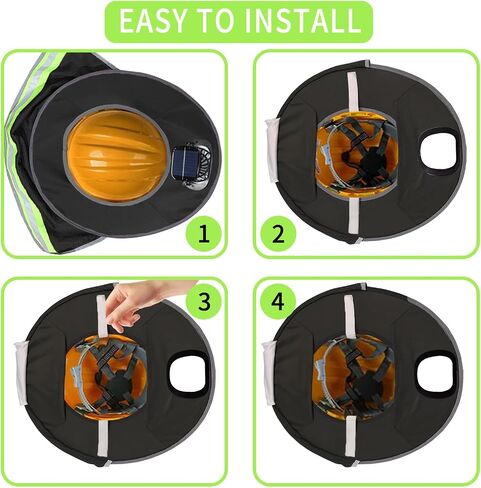 EASY TO INSTALL

1

2

3

4