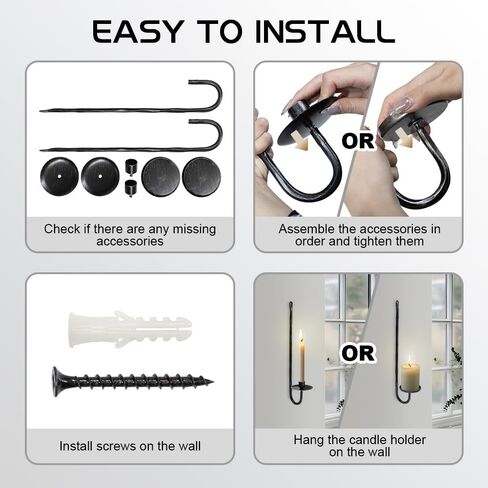 EASY TO INSTALL

Check if there are any missing accessories

OR

Assemble the accessories in order and tighten them

Install screws on the wall

OR

Hang the candle holder on the wall