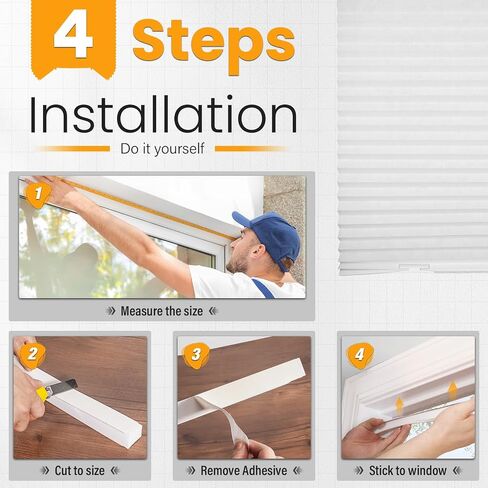 4 Steps

Installation

Do it yourself

1

Measure the size

2

Cut to size

3

Remove Adhesive

4

Stick to window