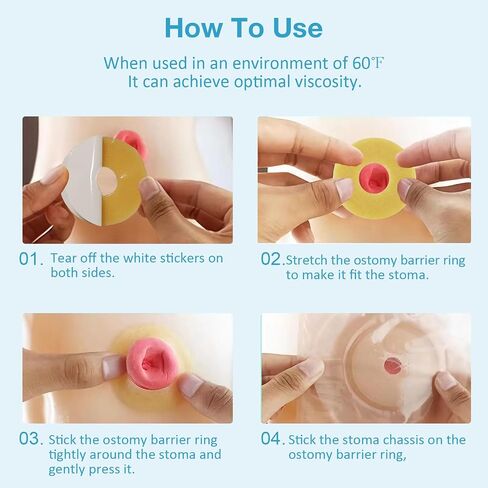 How To Use

When used in an environment of 60℉
It can achieve optimal viscosity.

01. Tear off the white stickers on both sides.

02. Stretch the ostomy barrier ring to make it fit the stoma.

03. Stick the ostomy barrier ring tightly around the stoma and gently press it.

04. Stick the stoma chassis on the ostomy barrier ring,