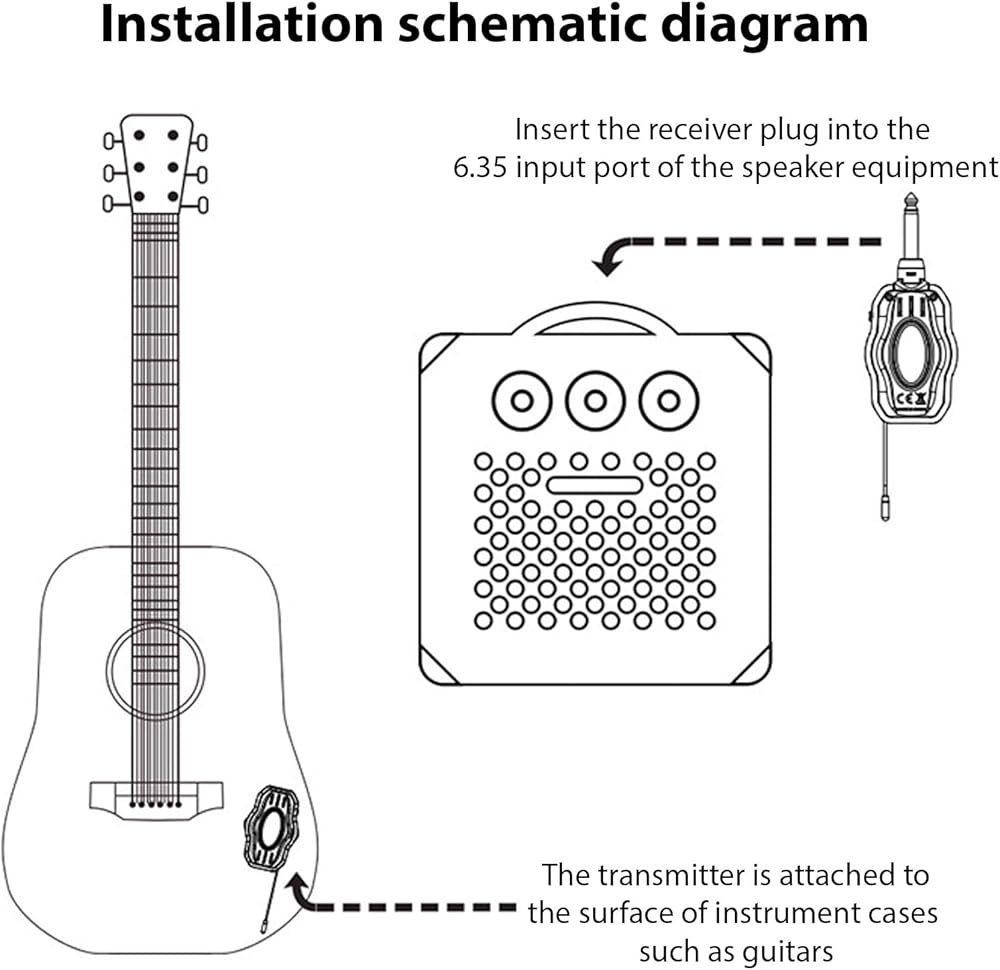 Installation schematic diagram

Insert the receiver plug into the 6.35 input port of the speaker equipment

CE

The transmitter is attached to the surface of instrument cases such as guitars