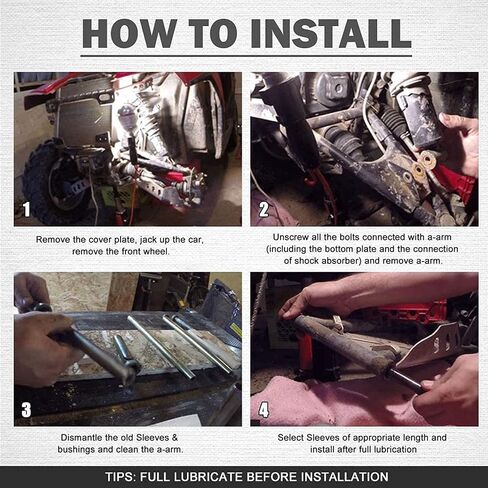 HOW TO INSTALL

1

Remove the cover plate, jack up the car, remove the front wheel.

2

Unscrew all the bolts connected with a-arm (including the bottom plate and the connection of shock absorber) and remove a-arm.

3

Dismantle the old Sleeves & bushings and clean the a-arm.

4

Select Sleeves of appropriate length and install after full lubrication

TIPS: FULL LUBRICATE BEFORE INSTALLATION