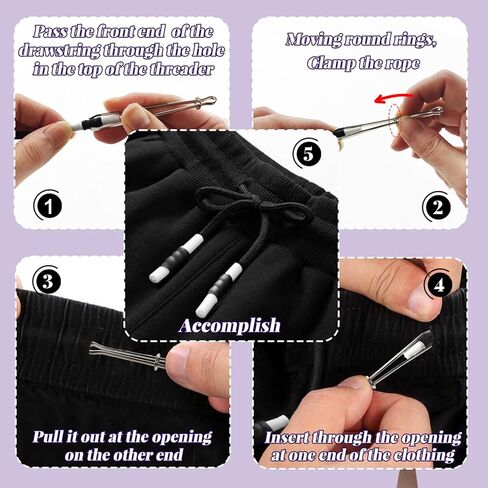 Pass the front end of the drawstring through the hole in the top of the threader

1

Moving round rings, Clamp the rope

2

5

Accomplish

3

Pull it out at the opening on the other end

4

Insert through the opening at one end of the clothing