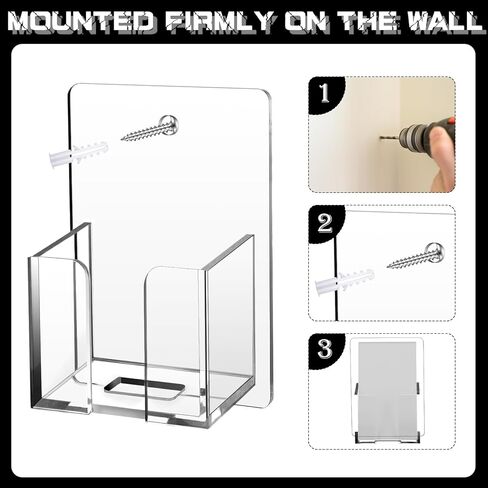 MOUNTED FIRMLY ON THE WALL

1

2

3