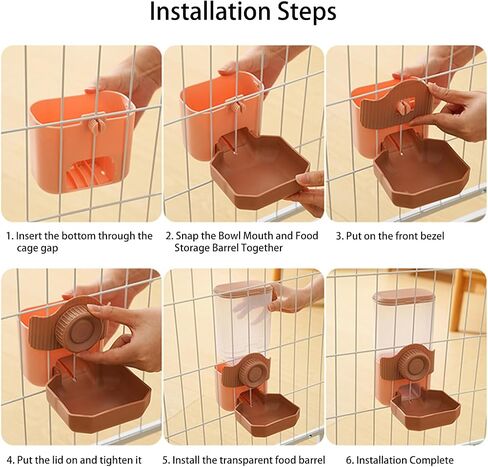 Installation Steps

1. Insert the bottom through the cage gap

2. Snap the Bowl Mouth and Food Storage Barrel Together

3. Put on the front bezel

4. Put the lid on and tighten it

5. Install the transparent food barrel

6. Installation Complete