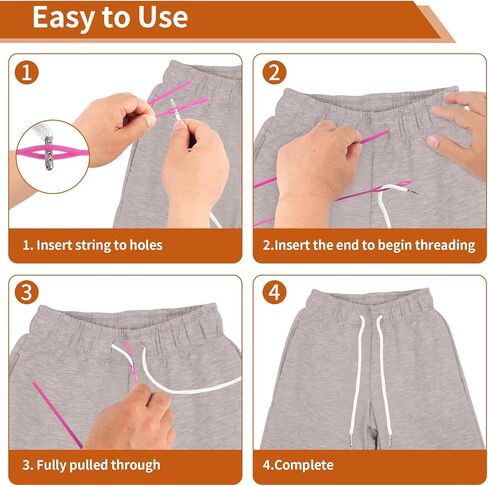 Easy to Use

1

1. Insert string to holes

2

2.Insert the end to begin threading

3

3. Fully pulled through

4

4.Complete