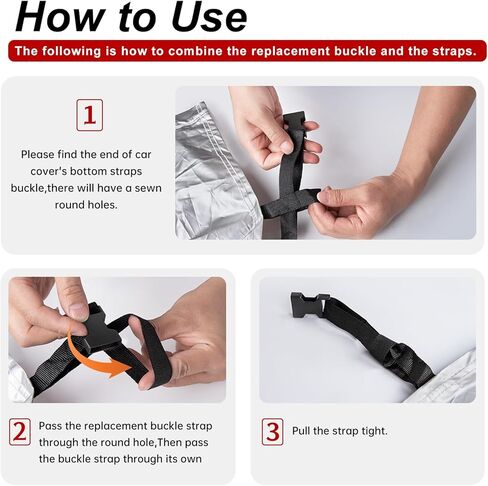 How to Use

The following is how to combine the replacement buckle and the straps.

1

Please find the end of car cover's bottom straps buckle,there will have a sewn round holes.

2 Pass the replacement buckle strap through the round hole,Then pass the buckle strap through its own

3 Pull the strap tight.