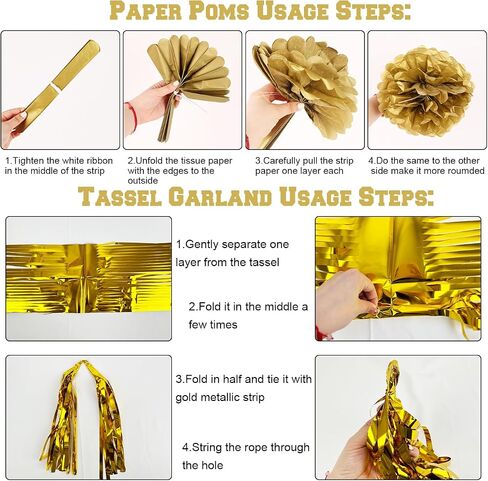 PAPER POMS USAGE STEPS:

1.Tighten the white ribbon in the middle of the strip

2.Unfold the tissue paper with the edges to the outside

3.Carefully pull the strip paper one layer each

4.Do the same to the other side make it more roumded

TASSEL GARLAND USAGE STEPS:

1.Gently separate one layer from the tassel

2.Fold it in the middle a few times

3.Fold in half and tie it with gold metallic strip

4.String the rope through the hole