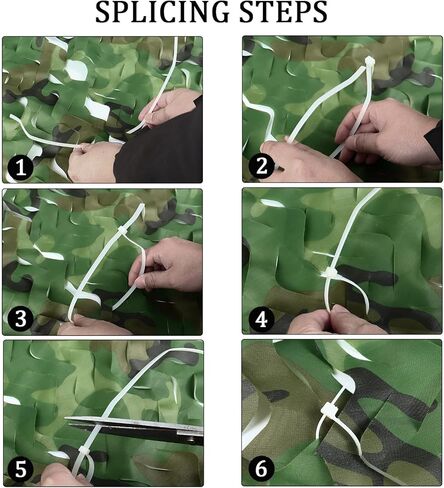 SPLICING STEPS

1

2

3

4

5

6