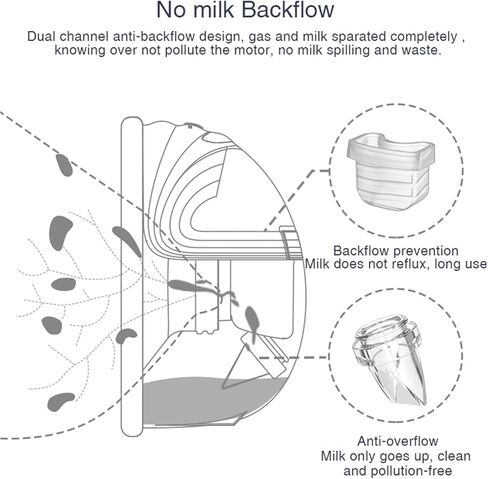 No milk Backflow

Dual channel anti-backflow design, gas and milk sparated completely , knowing over not pollute the motor, no milk spilling and waste.

Backflow prevention
Milk does not reflux, long use

Anti-overflow
Milk only goes up, clean and pollution-free