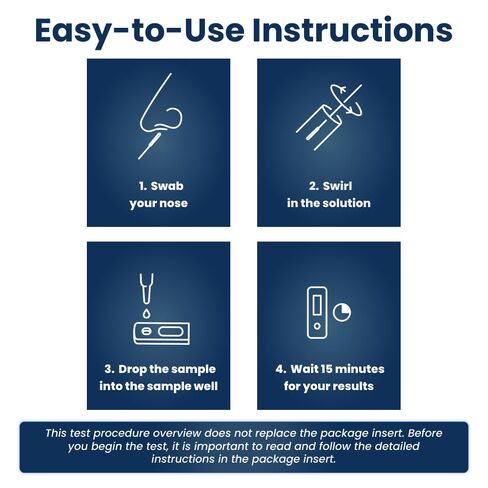 Easy-to-Use Instructions

1. Swab your nose

2. Swirl in the solution

3. Drop the sample into the sample well

4. Wait 15 minutes for your results

This test procedure overview does not replace the package insert. Before you begin the test, it is important to read and follow the detailed instructions in the package insert.