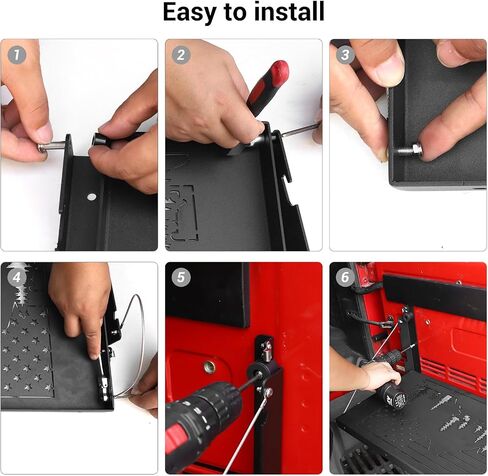 Easy to install

1

2

3

4

5

6