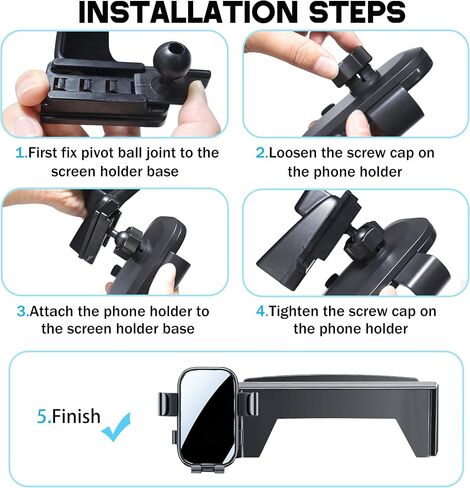 INSTALLATION STEPS

1.First fix pivot ball joint to the screen holder base

2.Loosen the screw cap on the phone holder

3.Attach the phone holder to the screen holder base

4.Tighten the screw cap on the phone holder

5.Finish