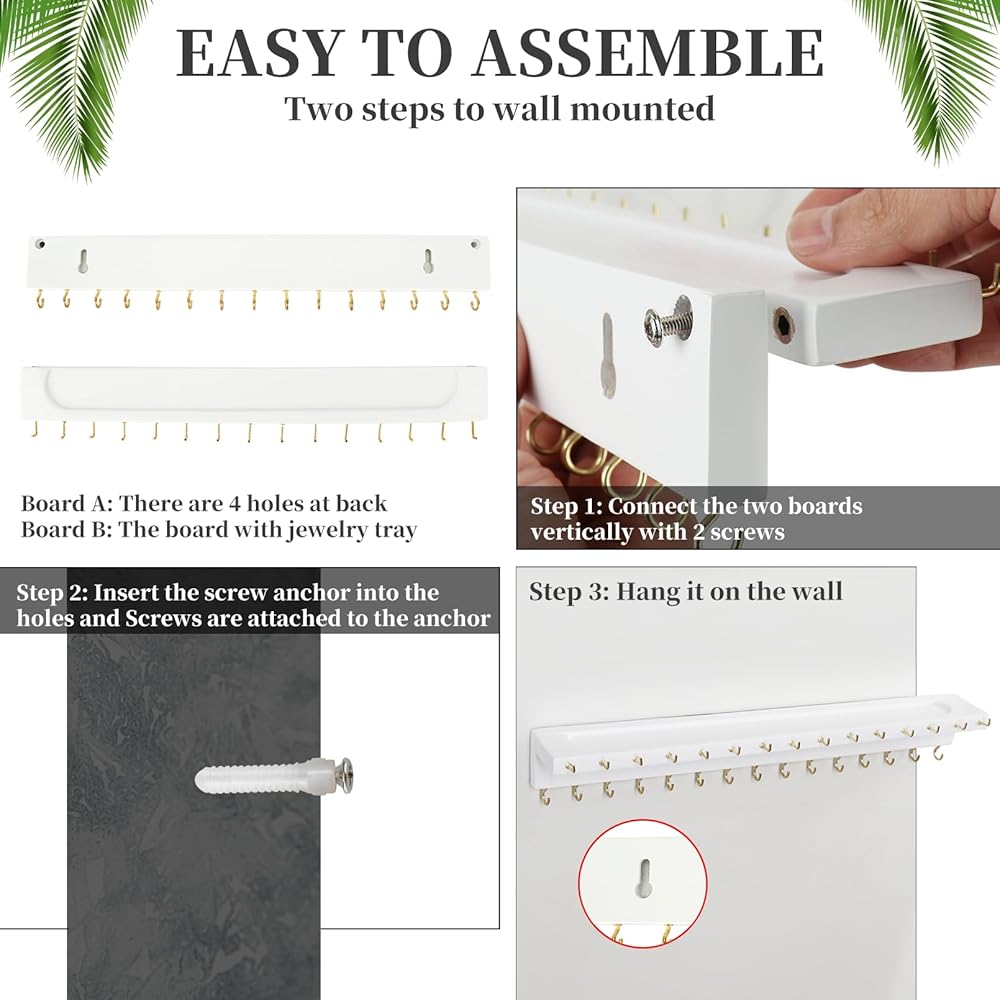 EASY TO ASSEMBLE
Two steps to wall mounted

Board A: There are 4 holes at back
Board B: The board with jewelry tray

Step 1: Connect the two boards vertically with 2 screws

Step 2: Insert the screw anchor into the holes and Screws are attached to the anchor

Step 3: Hang it on the wall