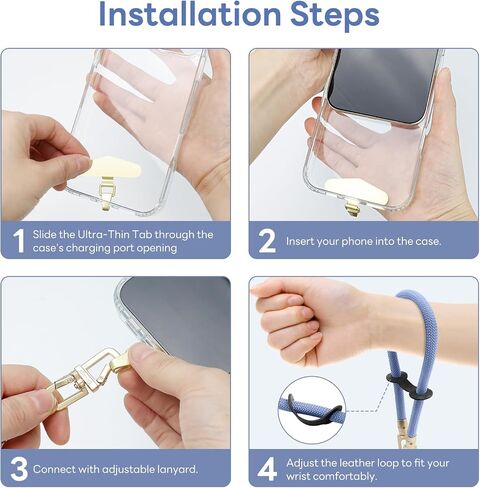 Installation Steps

1 Slide the Ultra-Thin Tab through the case's charging port opening

2 Insert your phone into the case.

3 Connect with adjustable lanyard.

4 Adjust the leather loop to fit your wrist comfortably.