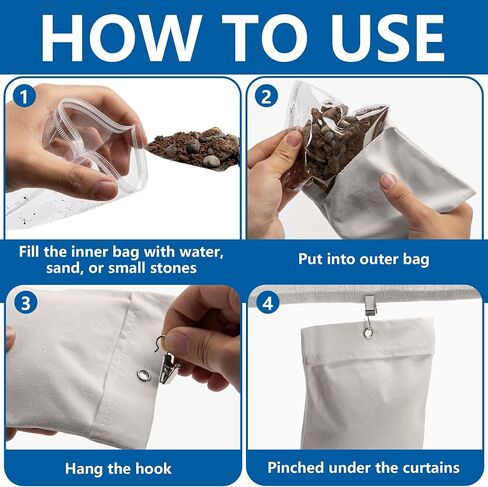 HOW TO USE

1

Fill the inner bag with water, sand, or small stones

2

Put into outer bag

3

Hang the hook

4

Pinched under the curtains