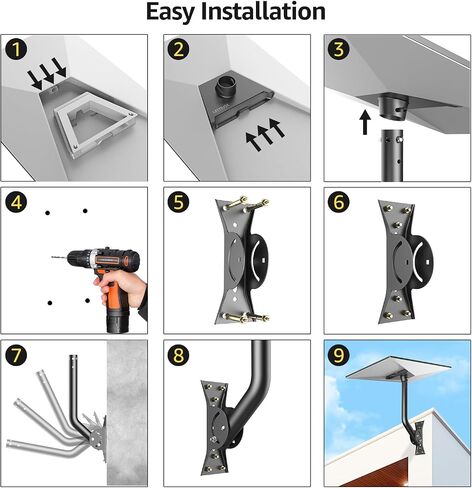 Easy Installation

1

2

3

4

5

6

7

8

9