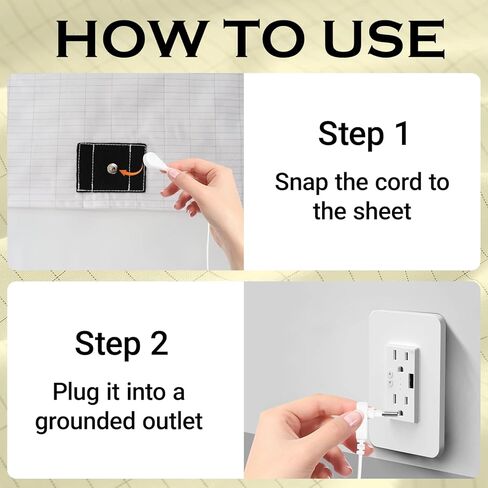 HOW TO USE

Step 1

Snap the cord to the sheet

Step 2

Plug it into a grounded outlet