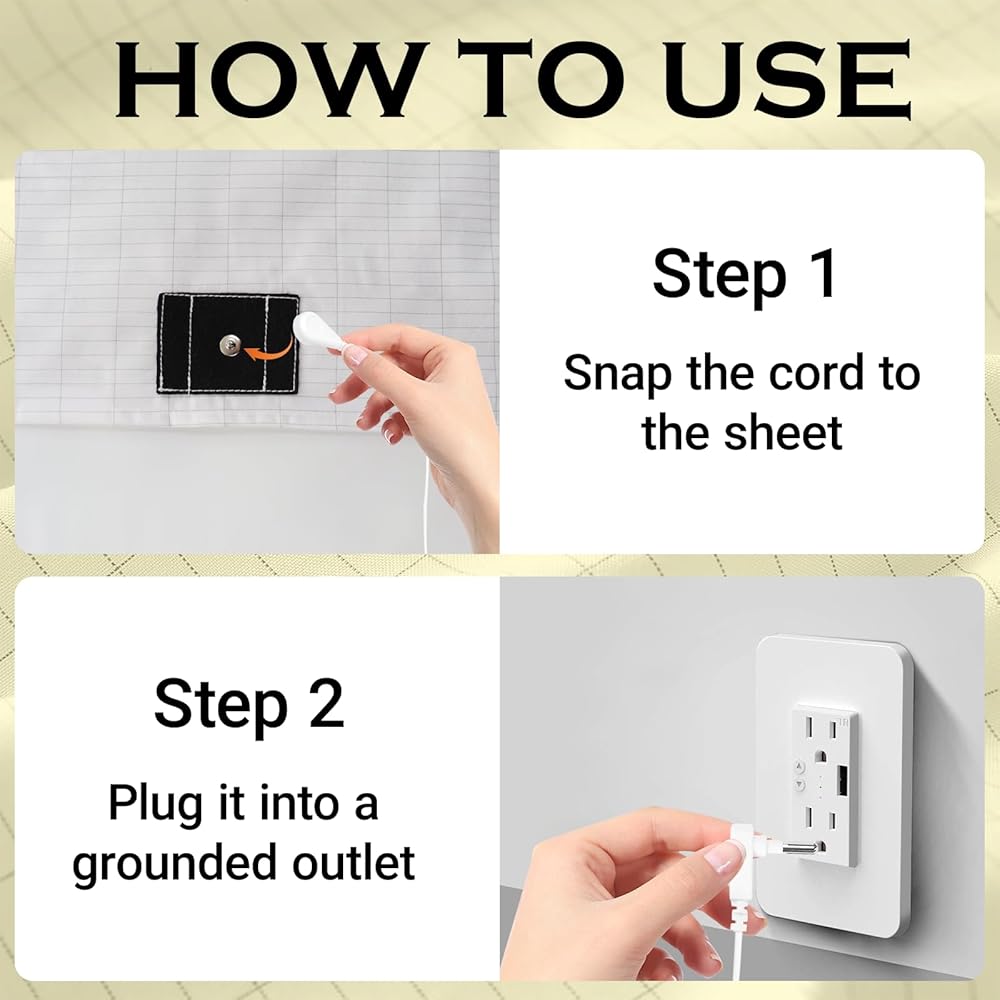 HOW TO USE

Step 1

Snap the cord to the sheet

Step 2

Plug it into a grounded outlet