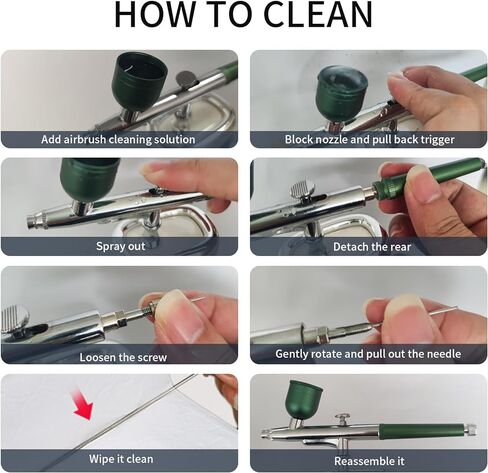 HOW TO CLEAN

Add airbrush cleaning solution

Block nozzle and pull back trigger

Spray out

Detach the rear

Loosen the screw

Gently rotate and pull out the needle

Wipe it clean

Reassemble it