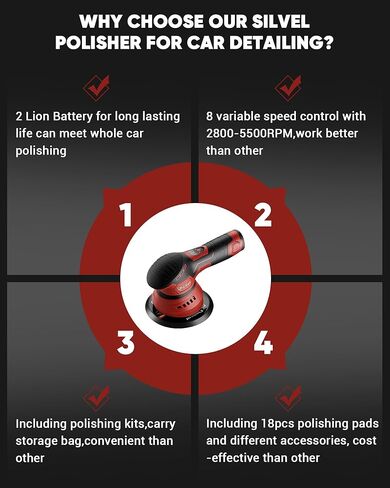 WHY CHOOSE OUR SILVEL POLISHER FOR CAR DETAILING?

2 Lion Battery for long lasting life can meet whole car polishing

8 variable speed control with 2800-5500RPM,work better than other

1

2

3

4

Including polishing kits,carry storage bag,convenient than other

Including 18pcs polishing pads and different accessories, cost -effective than other