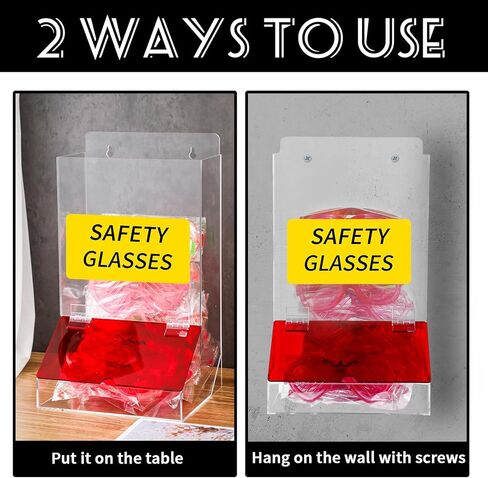 2 WAYS TO USE

SAFETY GLASSES

Put it on the table

SAFETY GLASSES

Hang on the wall with screws