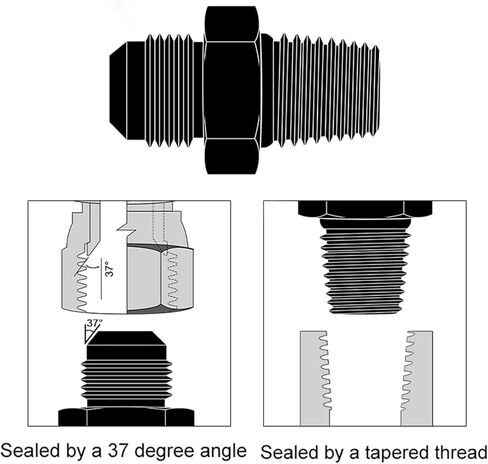 37°

37°

Sealed by a 37 degree angle

Sealed by a tapered thread