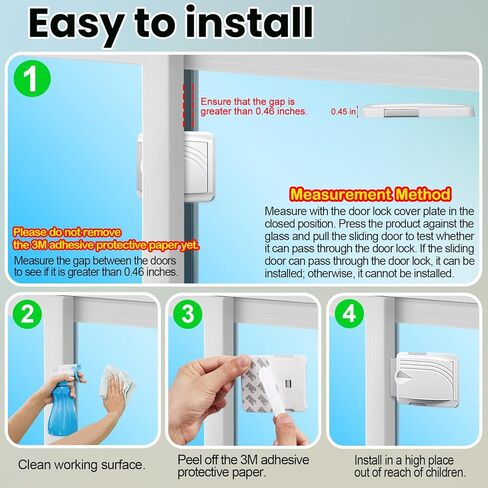 Easy to install

1

Ensure that the gap is greater than 0.46 inches.

0.45 in

Measurement Method

Measure with the door lock cover plate in the closed position. Press the product against the glass and pull the sliding door to test whether it can pass through the door lock. If the sliding door can pass through the door lock, it can be installed; otherwise, it cannot be installed.

Please do not remove the 3M adhesive protective paper yet.

Measure the gap between the doors to see if it is greater than 0.46 inches.

2

Clean working surface.

3

Peel off the 3M adhesive protective paper.

4

Install in a high place out of reach of children.