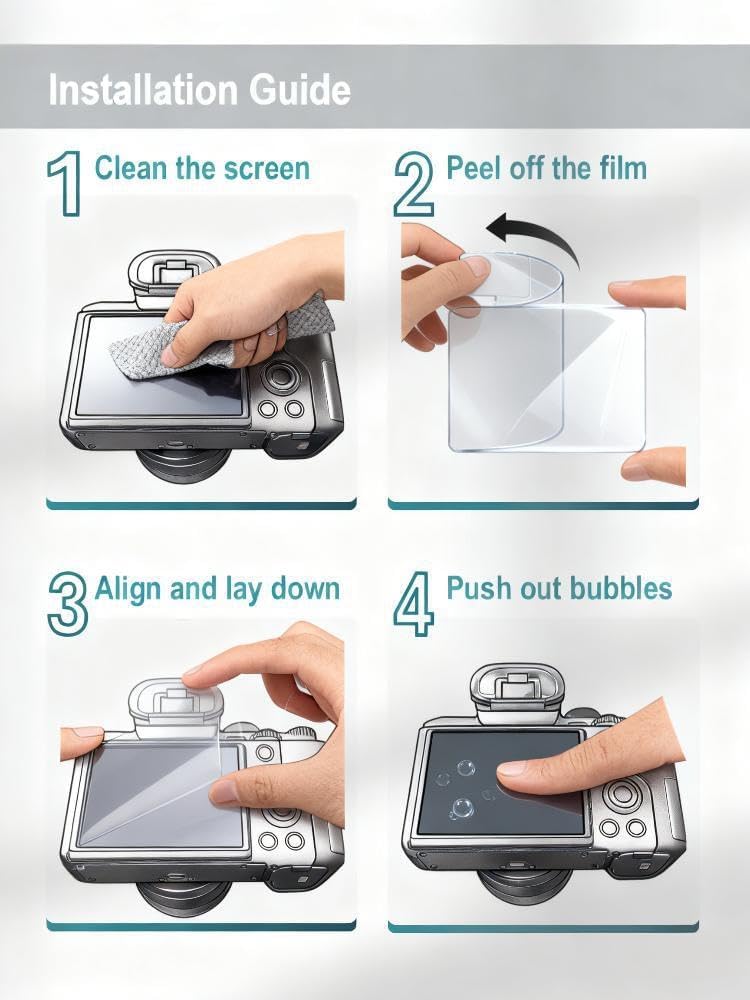 Installation Guide

1 Clean the screen

2 Peel off the film

3 Align and lay down

4 Push out bubbles