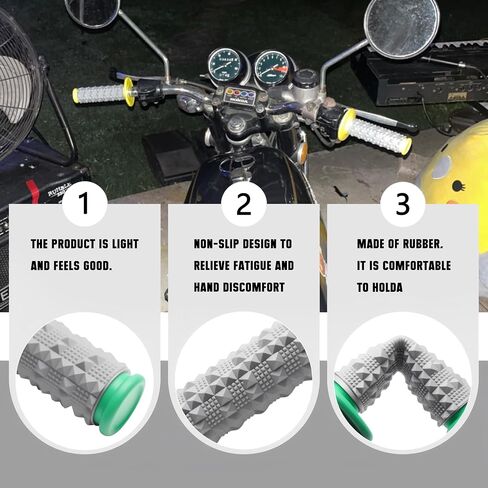 1

THE PRODUCT IS LIGHT AND FEELS GOOD.

2

NON-SLIP DESIGN TO RELIEVE FATIGUE AND HAND DISCOMFORT

3

MADE OF RUBBER. IT IS COMFORTABLE TO HOLDA