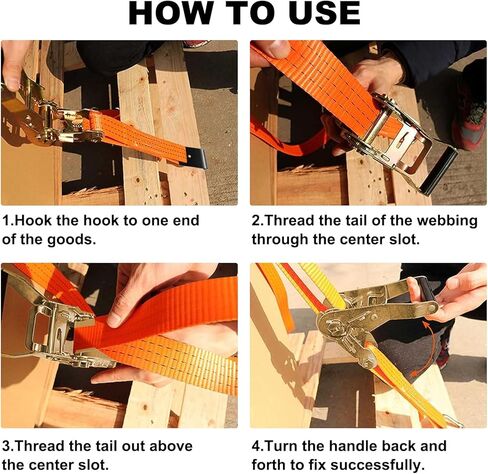 HOW TO USE

1.Hook the hook to one end of the goods.

2.Thread the tail of the webbing through the center slot.

3.Thread the tail out above the center slot.

4.Turn the handle back and forth to fix successfully.