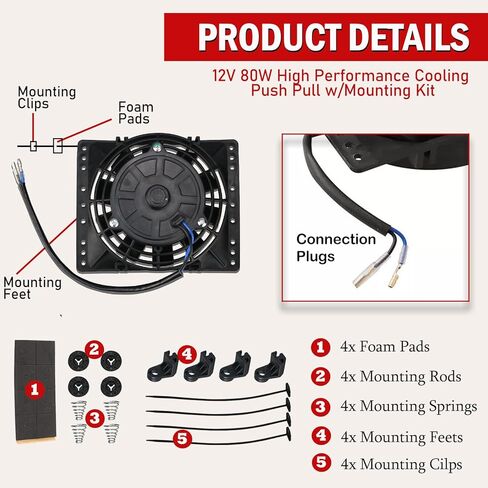 PRODUCT DETAILS

12V 80W High Performance Cooling Push Pull w/Mounting Kit

Mounting Clips

Foam Pads

Mounting Feet

Connection Plugs

1

2

3

4

5

1 4x Foam Pads

2 4x Mounting Rods

3 4x Mounting Springs

4 4x Mounting Feets

5 4x Mounting Cilps